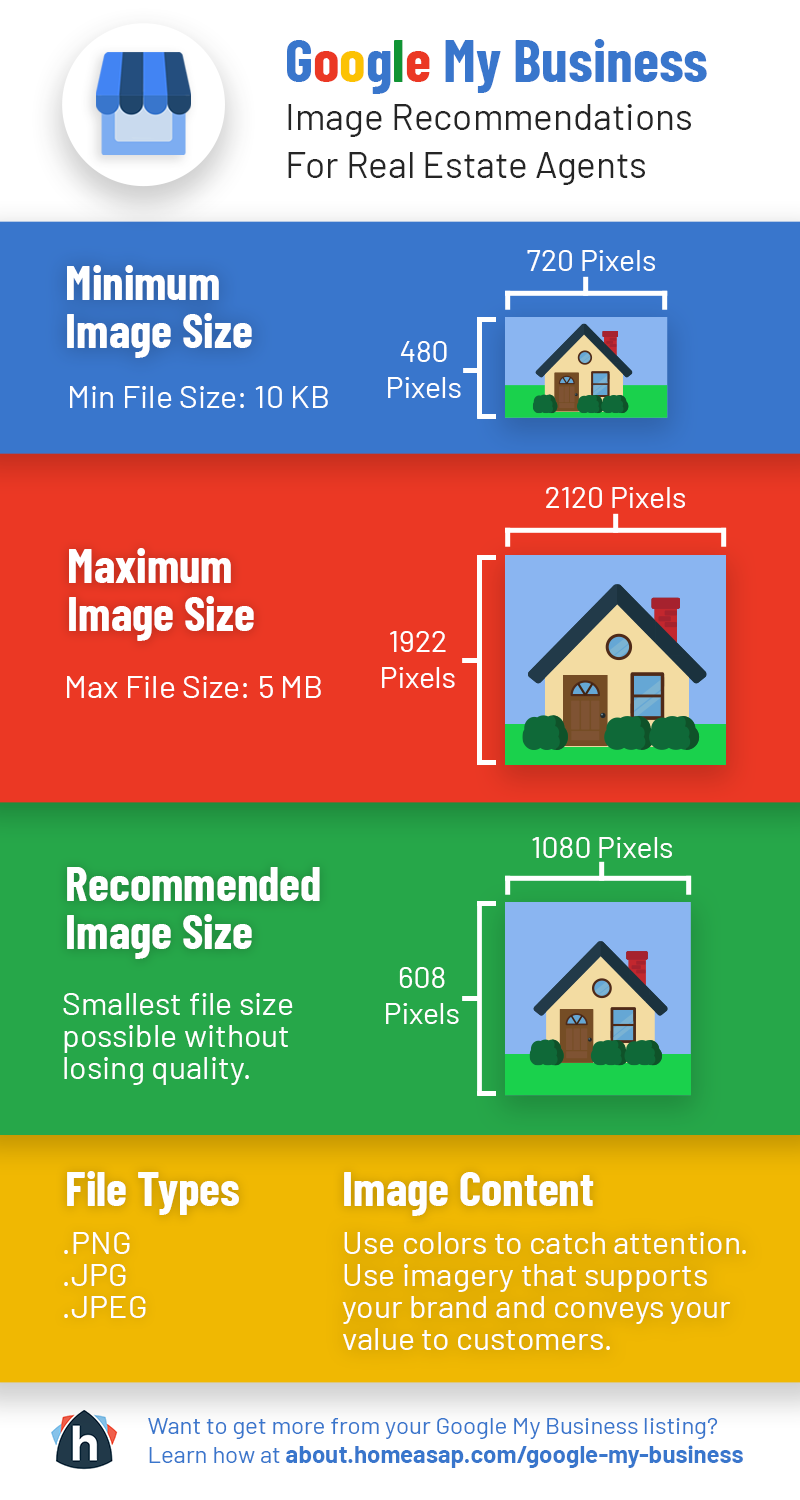 Google My Business
Image Recommendations For Real Estate Agents

Minimum Image Size

Min File Size: 10 KB

720 Pixels

480 Pixels

Maximum Image Size

Max File Size: 5 MB

2120 Pixels

1922 Pixels

Recommended Image Size

Smallest file size possible without losing quality.

1080 Pixels

608 Pixels

File Types

.PNG
.JPG
.JPEG

Image Content

Use colors to catch attention. Use imagery that supports your brand and conveys your value to customers.

h

Want to get more from your Google My Business listing? Learn how at about.homeasap.com/google-my-business